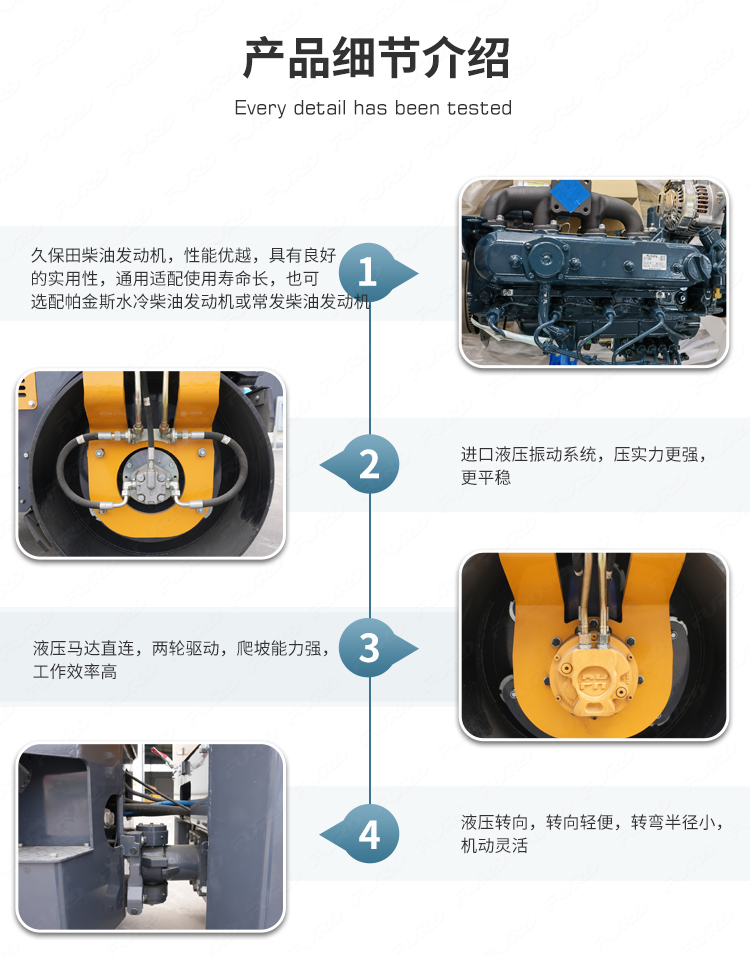 产品细节介绍

Every detail has been tested

久保田柴油发动机，性能优越，具有良好的实用性，通用适配使用寿命长，也可选配帕金斯水冷柴油发动机或常发柴油发动机

1

2

进口液压振动系统，压实力更强，更平稳

液压马达直连，两轮驱动，爬坡能力强，工作效率高

3

4

液压转向，转向轻便，转弯半径小，机动灵活